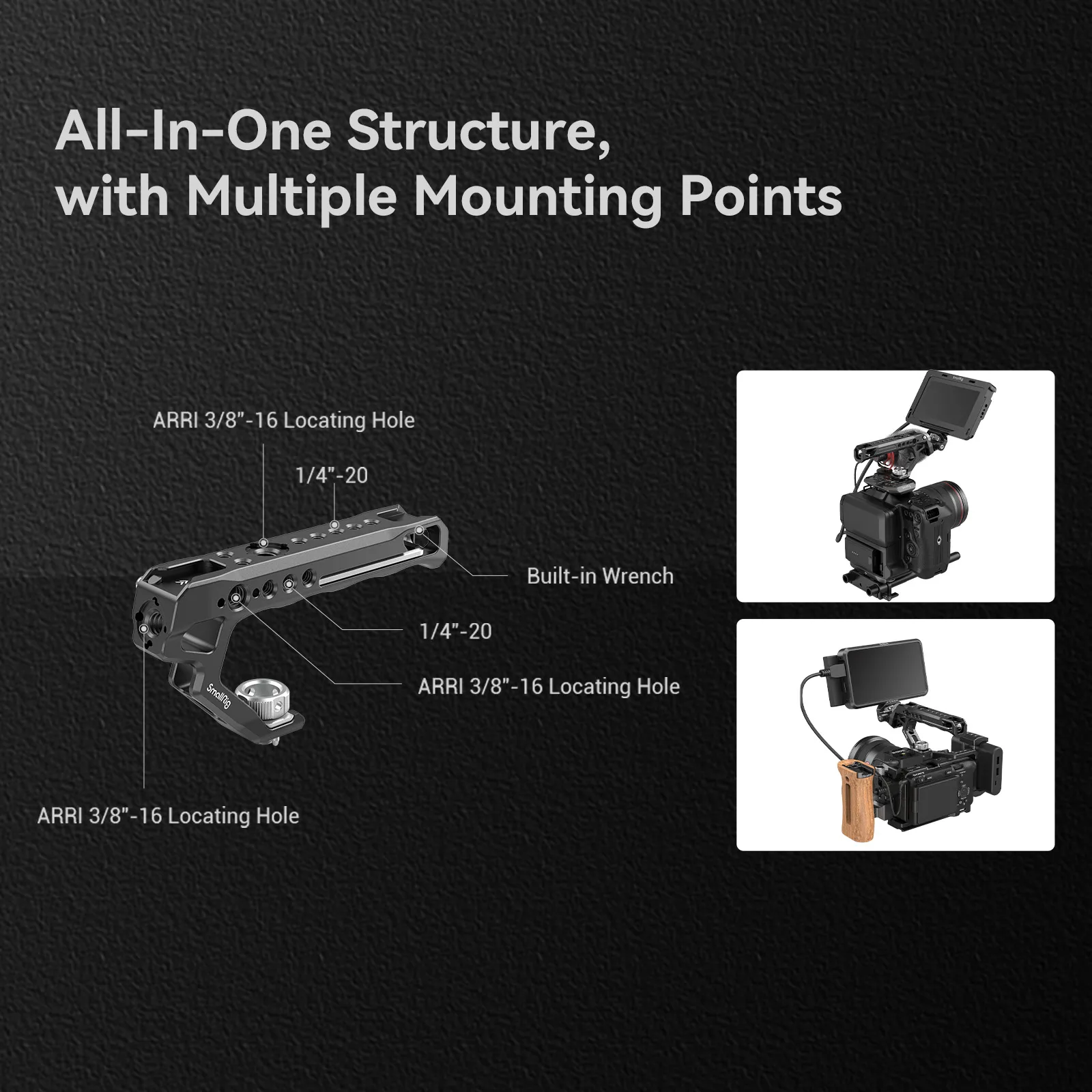 All-In-One Structure, with Multiple Mounting Points

ARRI 3/8"-16 Locating Hole

1/4"-20

Built-in Wrench

1/4"-20

ARRI 3/8"-16 Locating Hole

SmallRig

ARRI 3/8"-16 Locating Hole