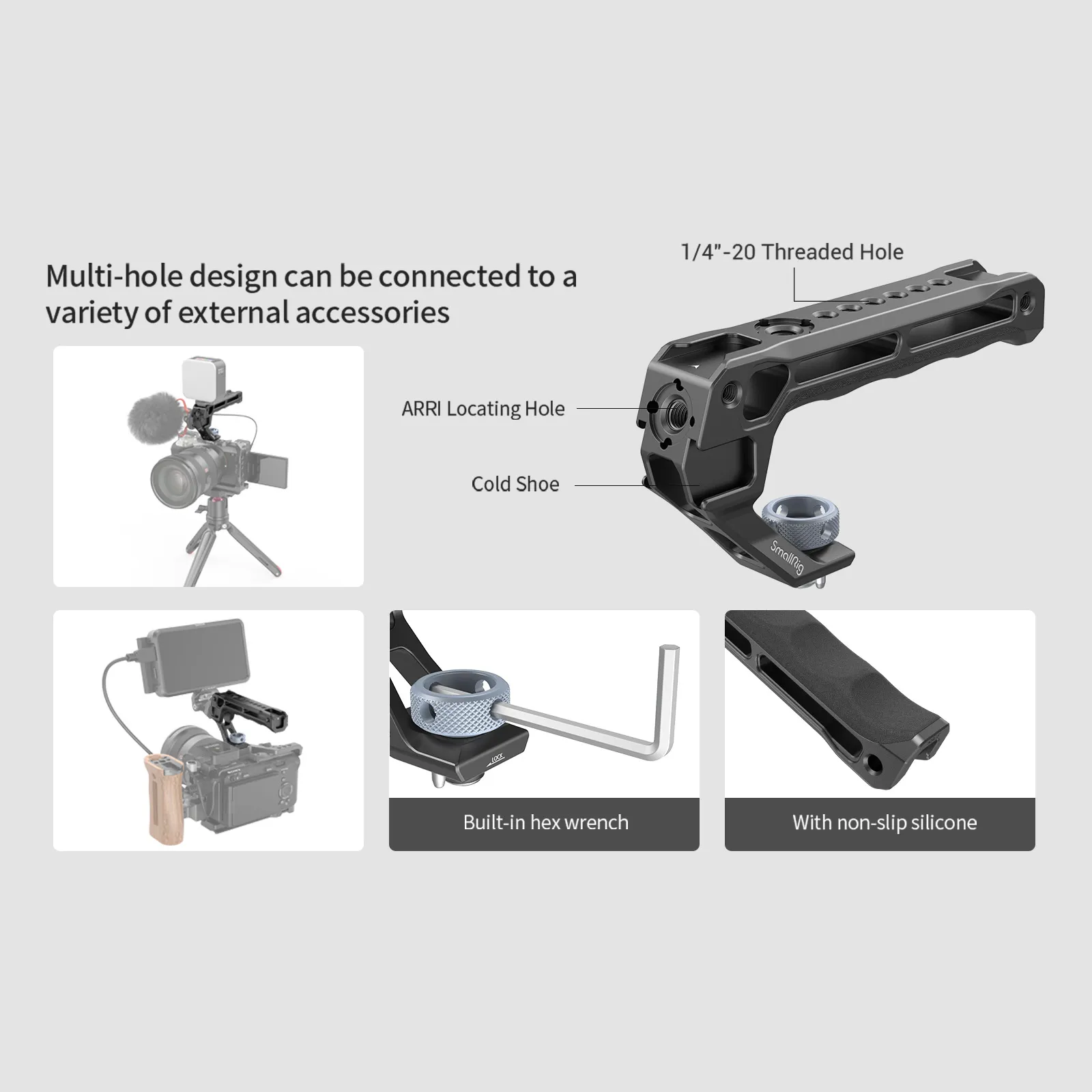 Multi-hole design can be connected to a variety of external accessories

1/4"-20 Threaded Hole

ARRI Locating Hole

Cold Shoe

SmallRig

LOCK

Built-in hex wrench

With non-slip silicone