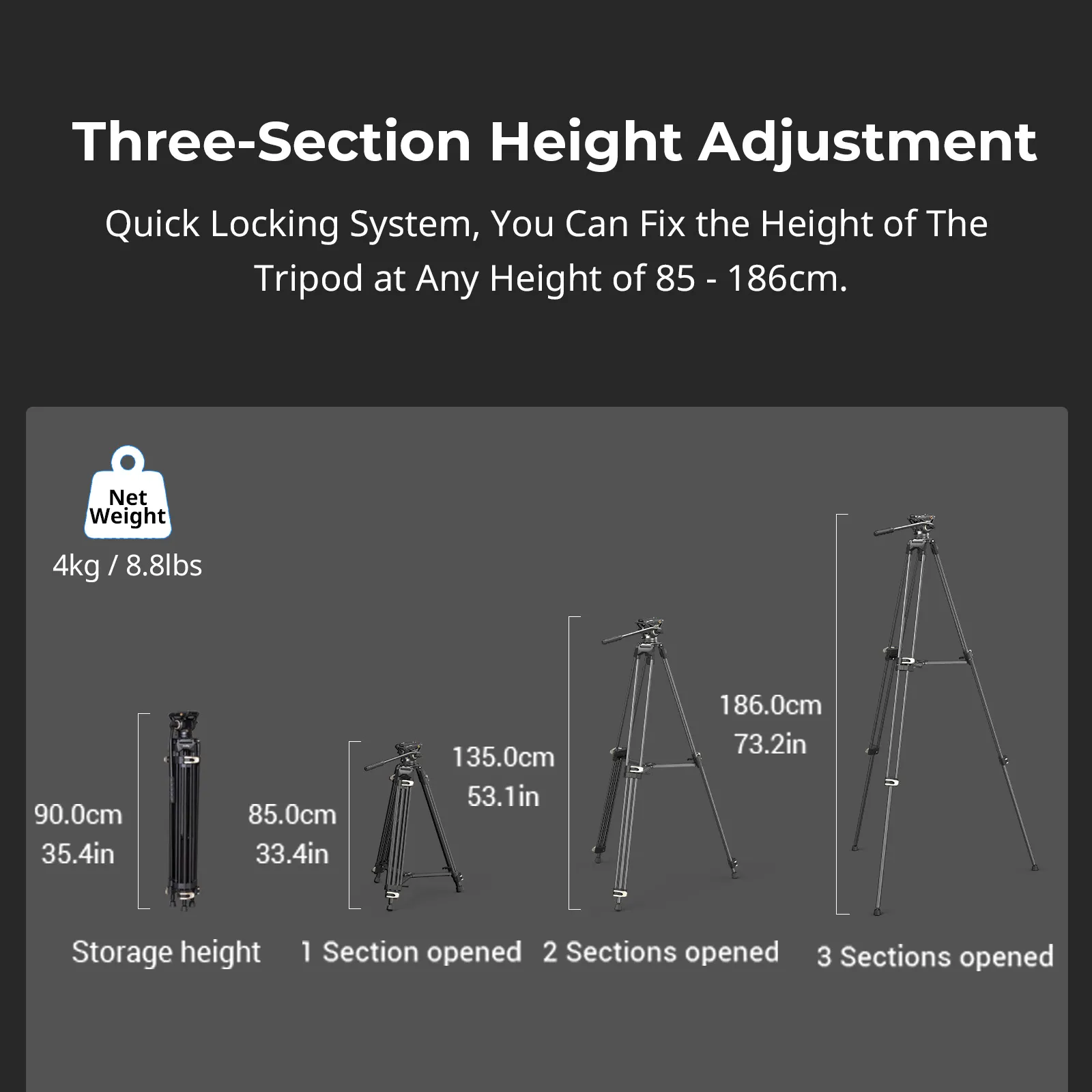 Three-Section Height Adjustment

Quick Locking System, You Can Fix the Height of The Tripod at Any Height of 85 - 186cm.

Net Weight

4kg / 8.8lbs

90.0cm
35.4in

Storage height

85.0cm
33.4in

1 Section opened

135.0cm
53.1in

2 Sections opened

186.0cm
73.2in

3 Sections opened