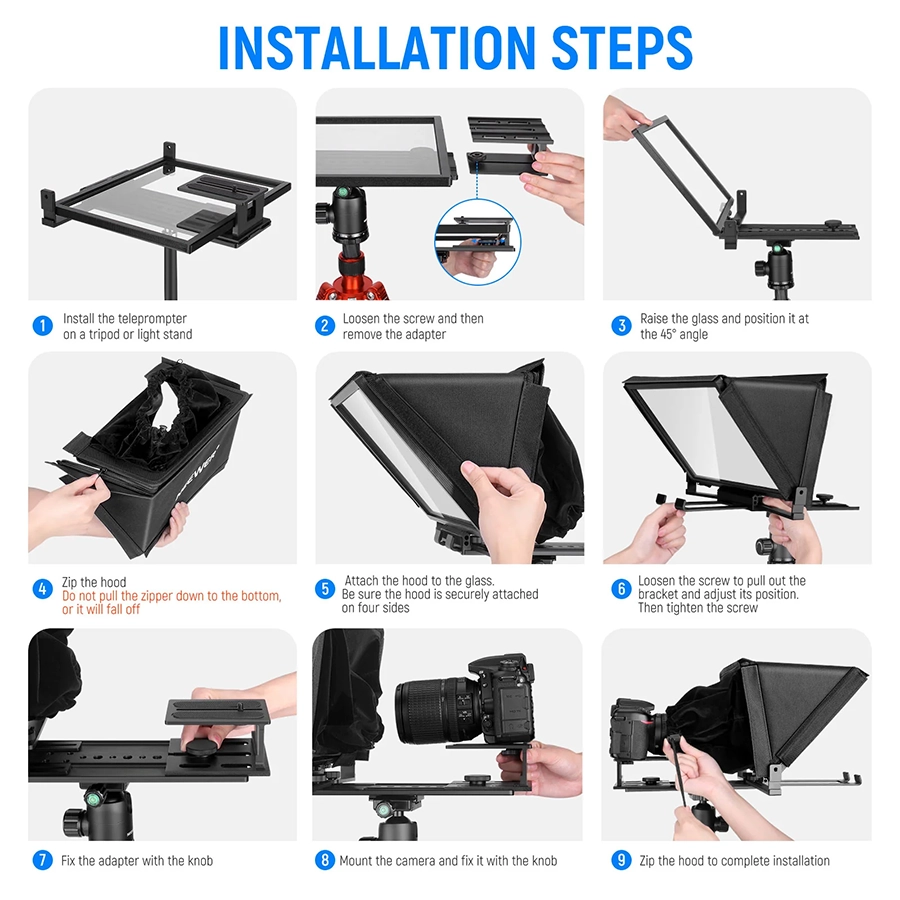 INSTALLATION STEPS

1 Install the teleprompter on a tripod or light stand

2 Loosen the screw and then remove the adapter

3 Raise the glass and position it at the 45° angle

NEEWER

4 Zip the hood
Do not pull the zipper down to the bottom, or it will fall off

5 Attach the hood to the glass. Be sure the hood is securely attached on four sides

6 Loosen the screw to pull out the bracket and adjust its position. Then tighten the screw

7 Fix the adapter with the knob

8 Mount the camera and fix it with the knob

9 Zip the hood to complete installation